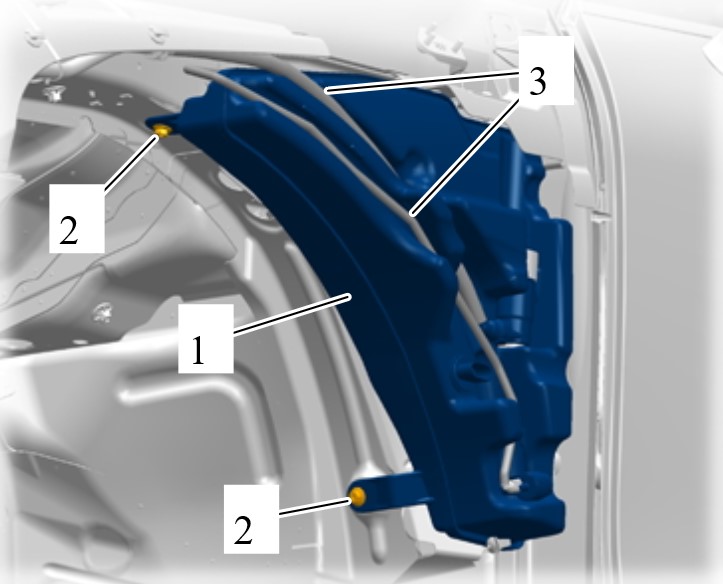 3
2
1
2