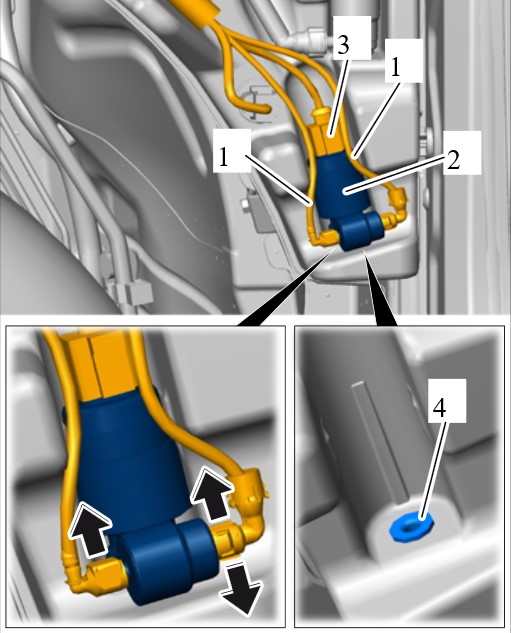 3
1
1
2
4