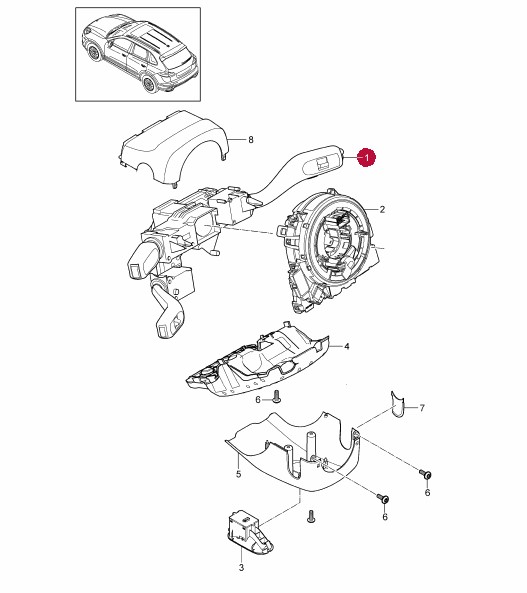 8
1
2
4
6
7
5
6
6
3