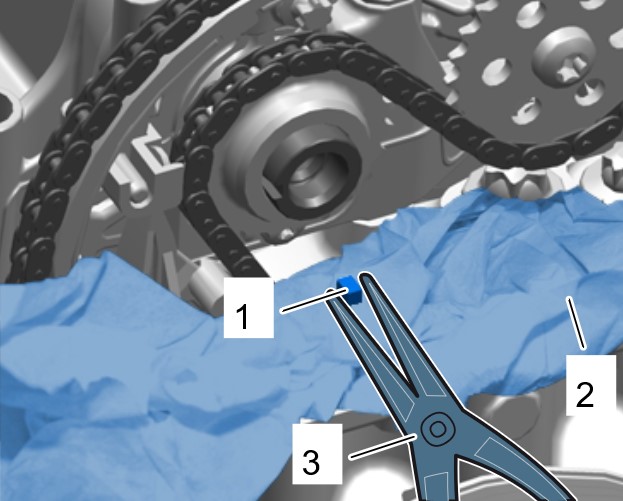 1

2

3