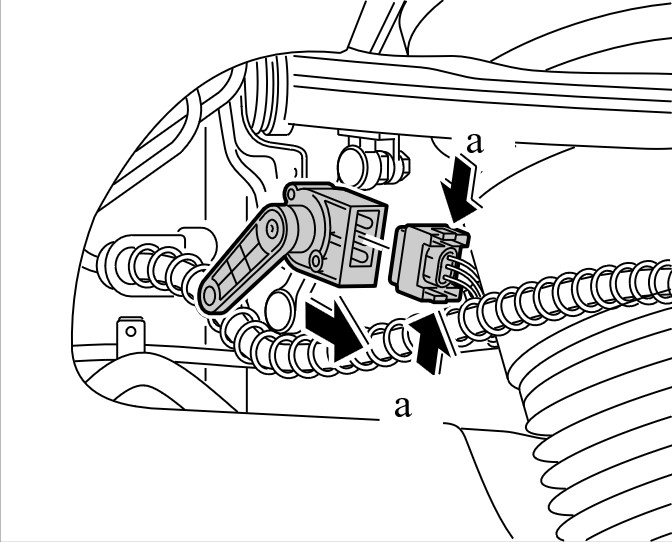 a

a