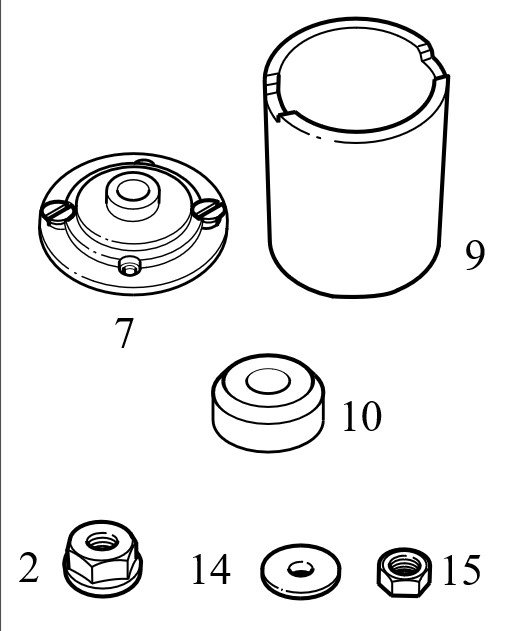 9

7

10

2

14

15