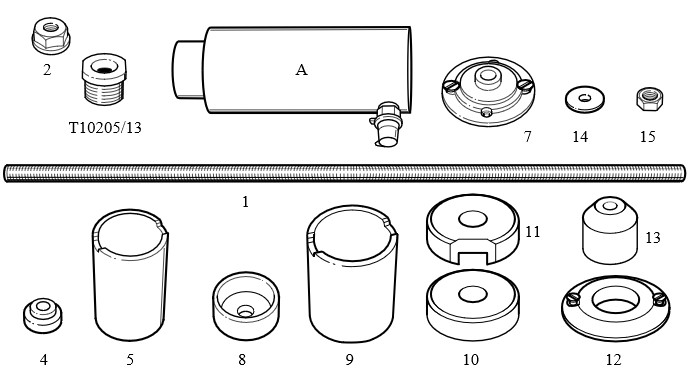 2

T10205/13

A

7

14

15

1

11

13

4

5

8

9

10

12