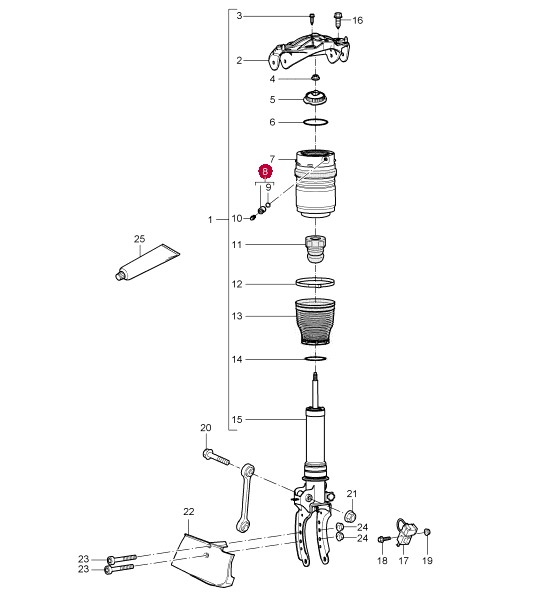 3
16
2
4
5
6
7
8
9
1
10
25
11
12
13
14
15
20
21
22
24
24
23
23
18
17
19