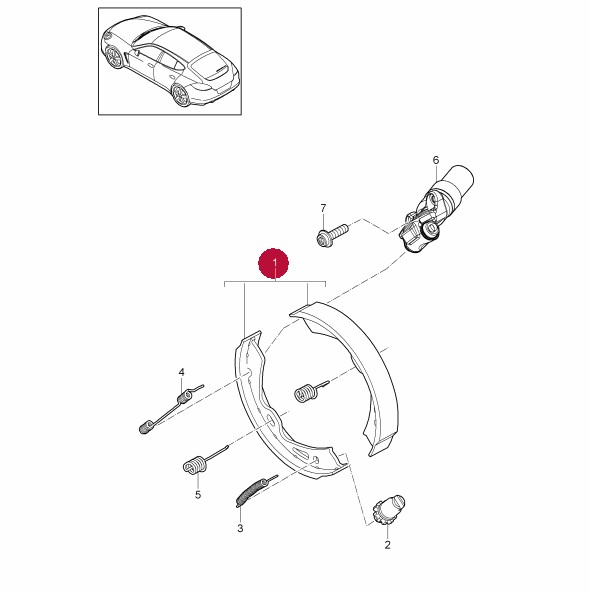 6
7
1
4
5
3
2