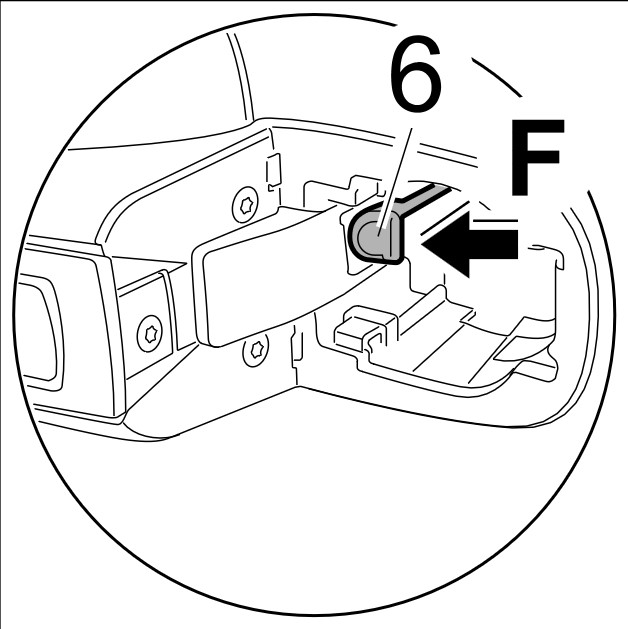 6
F