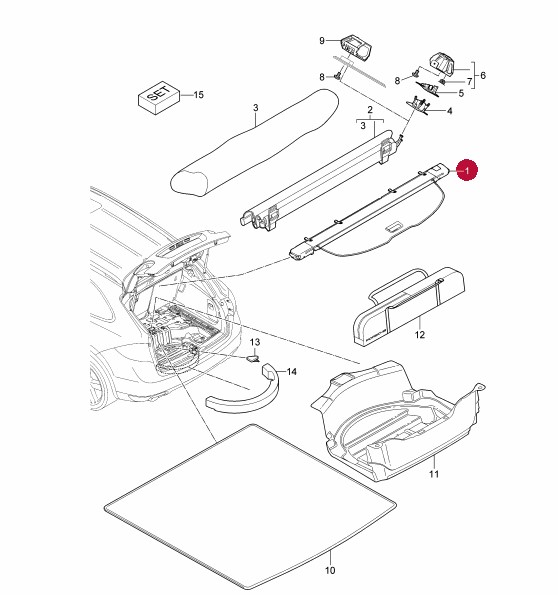 9
8
8
7
6
5
4
SET
15
3
2
3
1
12
13
14
11
10