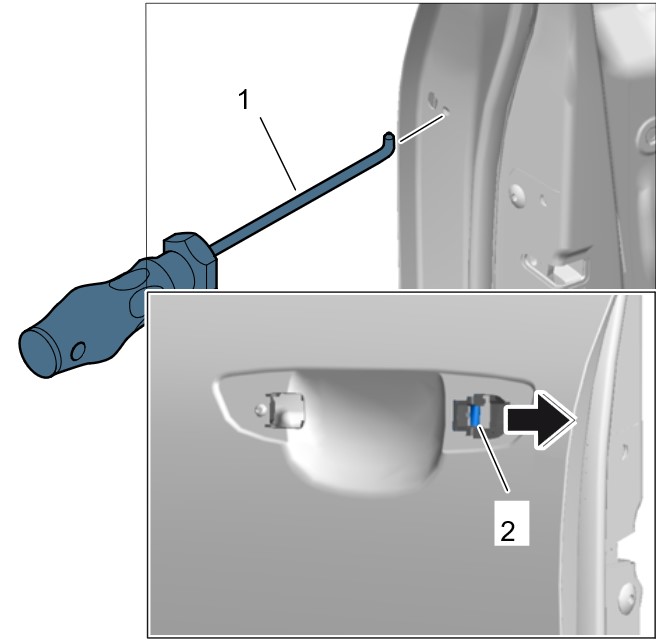 1

2