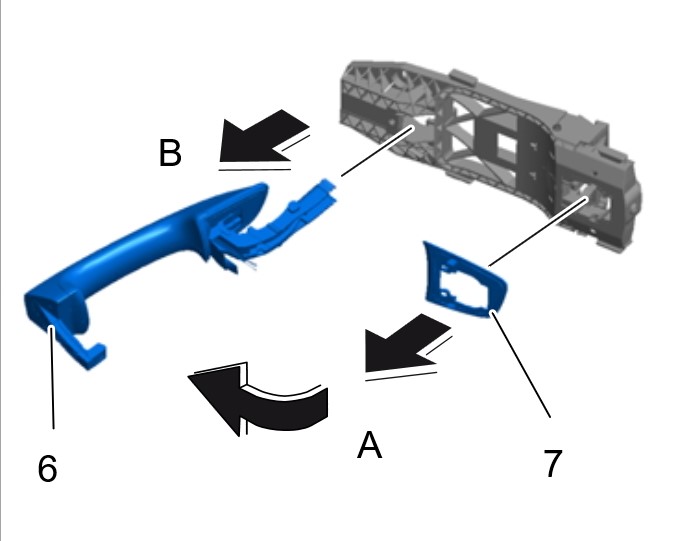 B

6

A

7