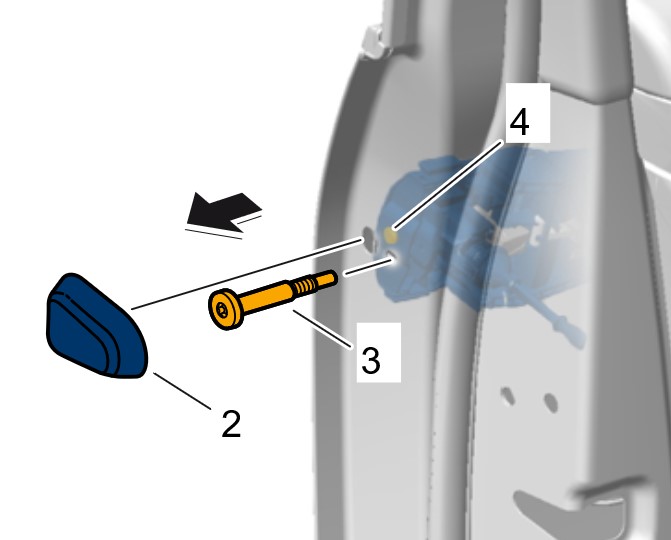 4
3
2