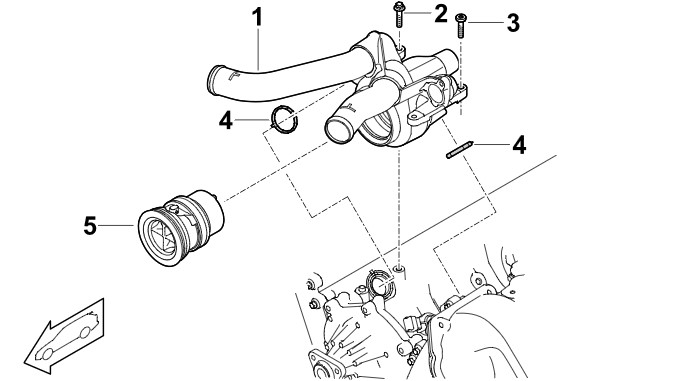 1
2
3
4
4
5