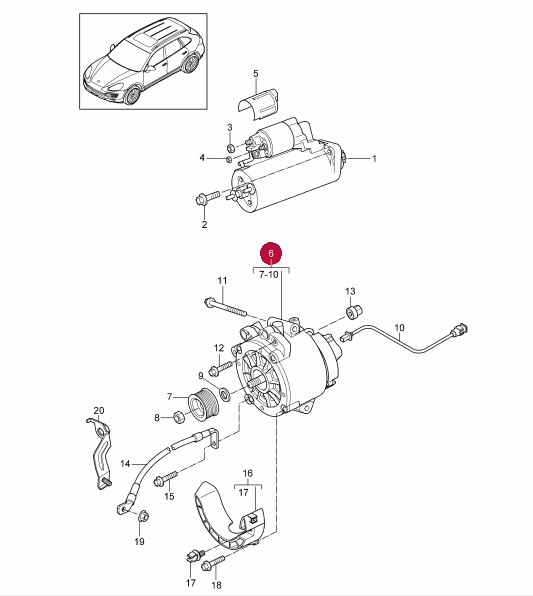 5
3
4
1
2
6
7-10
11
13
10
12
9
7
8
20
14
15
16
17
19
17
18