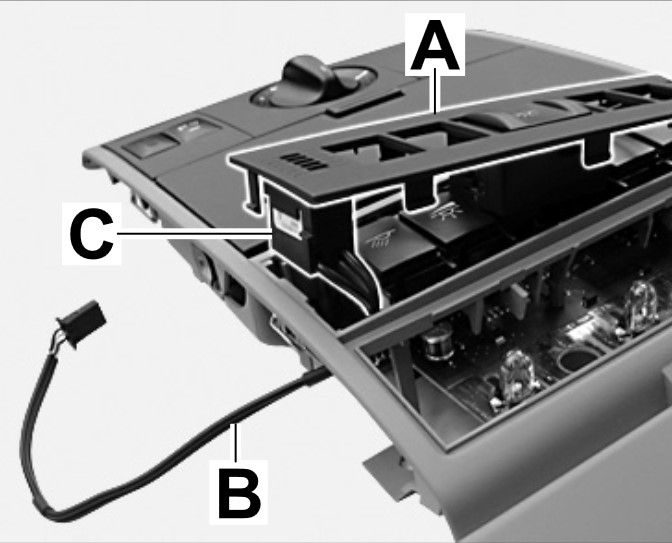 A
C
B