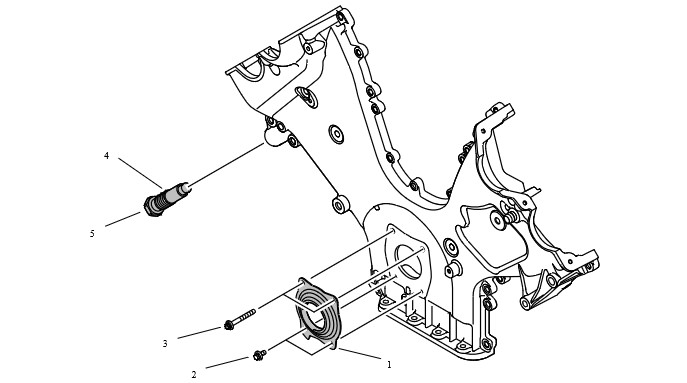 4
5
3
2
1