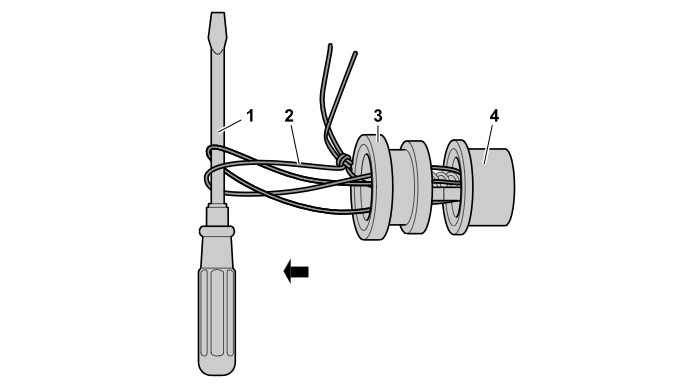 1
2
3
4