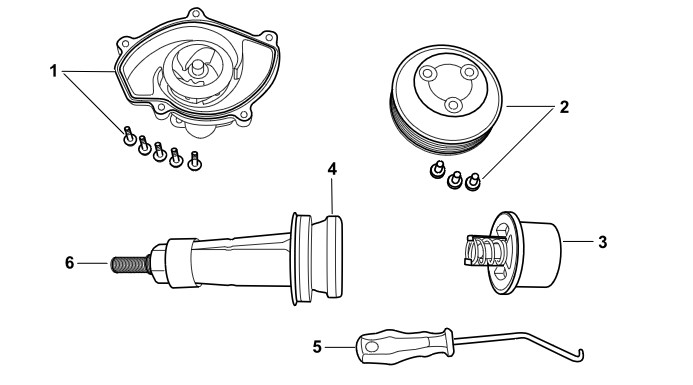 1
2
4
6
3
5