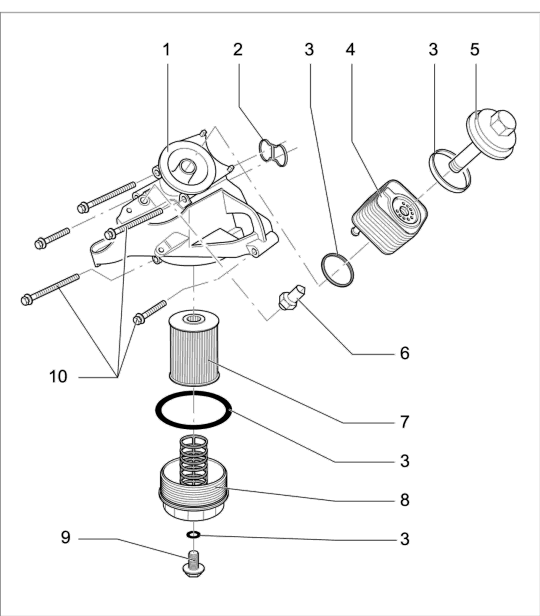 1
2
3
4
3
5
6
10
7
3
8
9
3