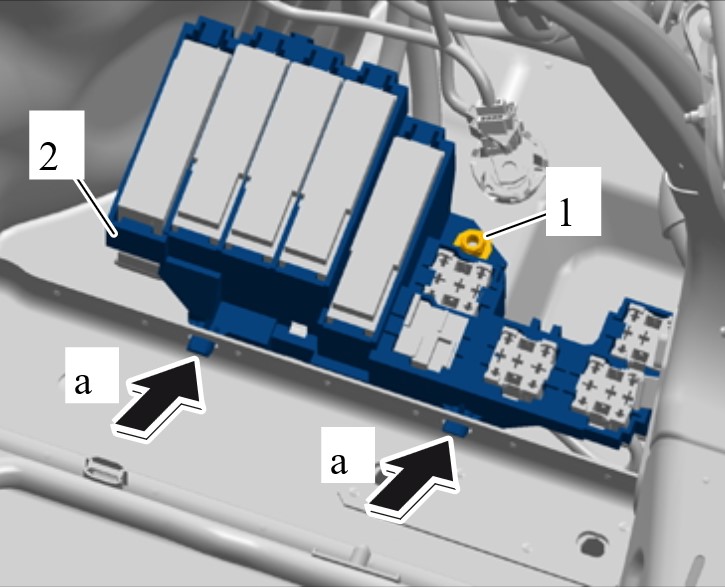 2

1

a

a