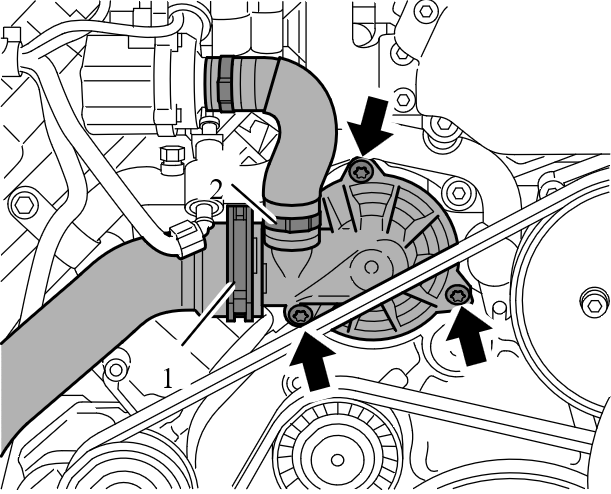 2
1