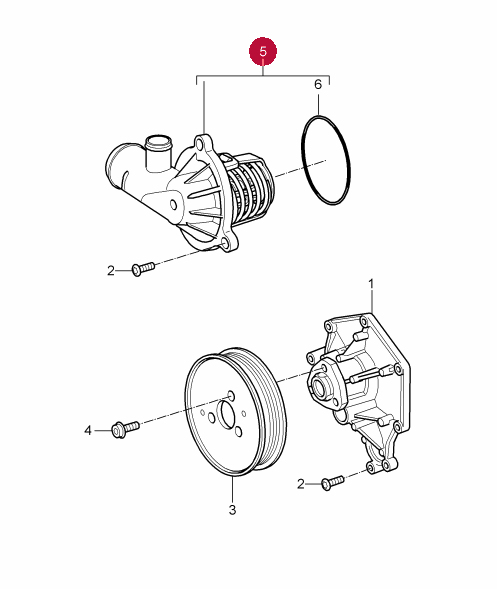 5
6
2
1
4
2
3