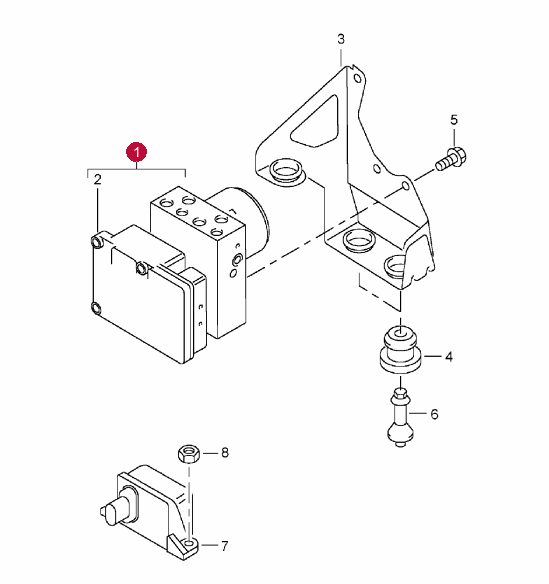 3
5
1
2
4
6
8
7