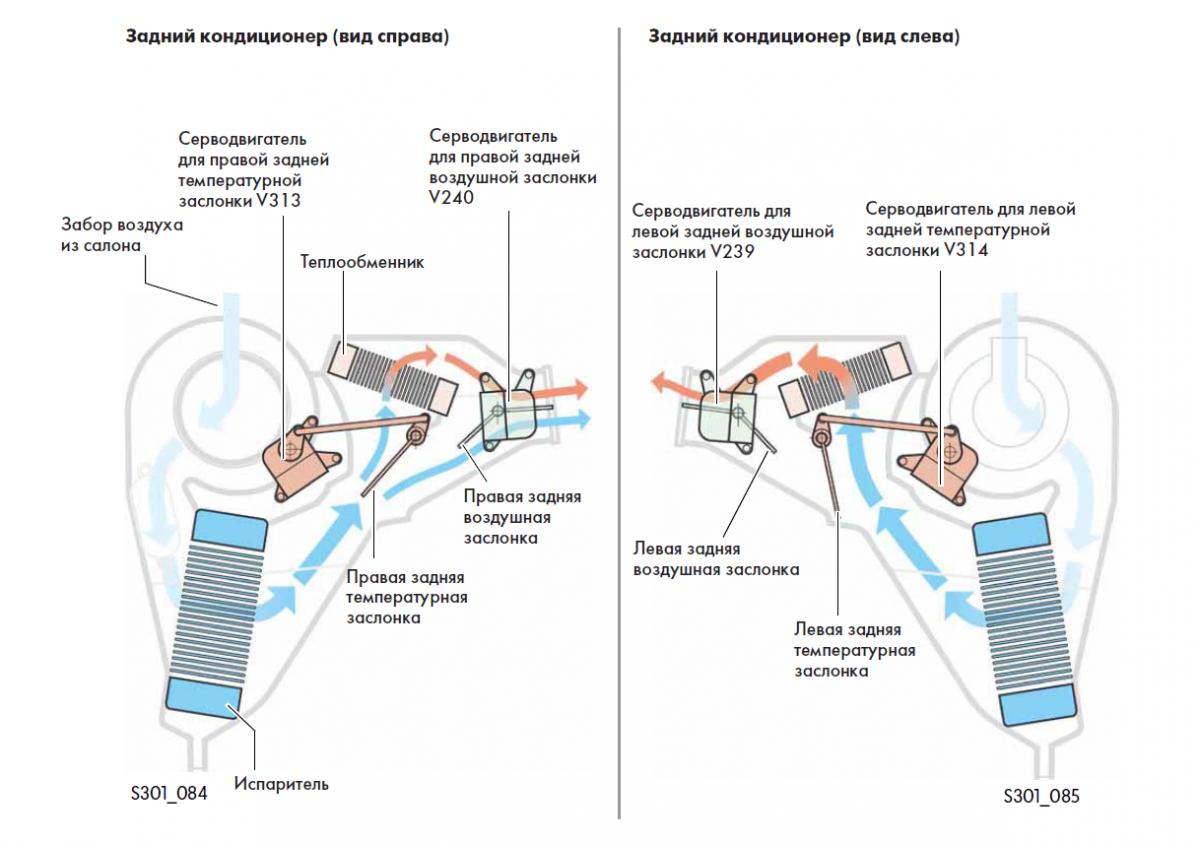 Задний кондиционер (вид справа)

Серводвигатель для правой задней температурной заслонки V313

Серводвигатель для правой задней воздушной заслонки V240

Забор воздуха из салона

Теплообменник

Правая задняя воздушная заслонка

Правая задняя температурная заслонка

Испаритель

S301_084

Задний кондиционер (вид слева)

Серводвигатель для левой задней воздушной заслонки V239

Серводвигатель для левой задней температурной заслонки V314

Левая задняя воздушная заслонка

Левая задняя температурная заслонка

S301_085