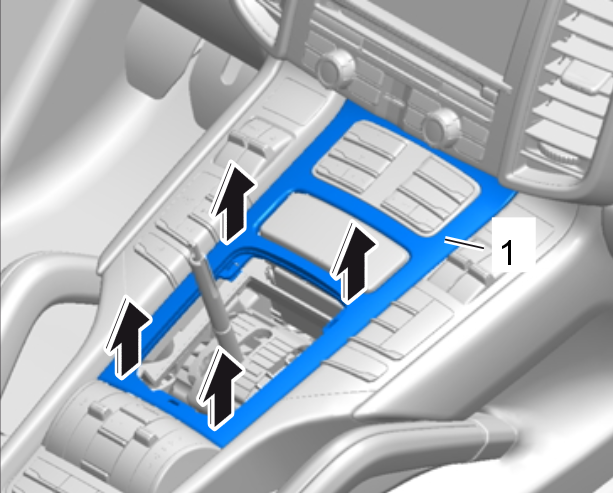 1