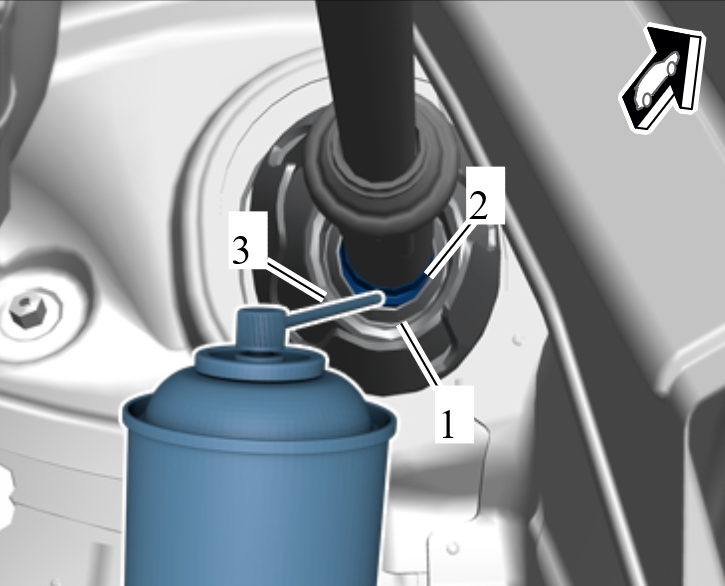 2
3
1