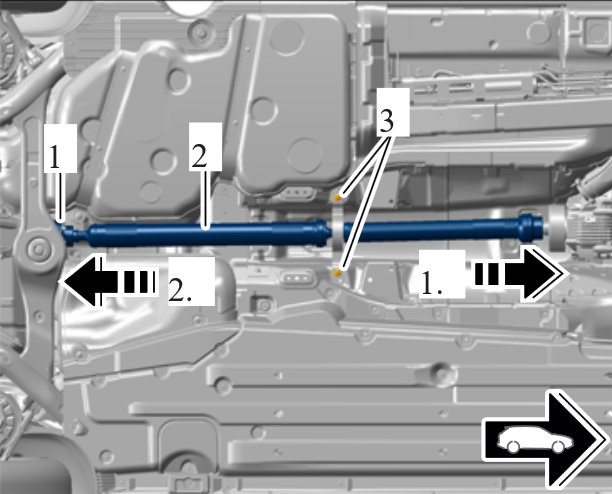 1
2
3
2.
1.