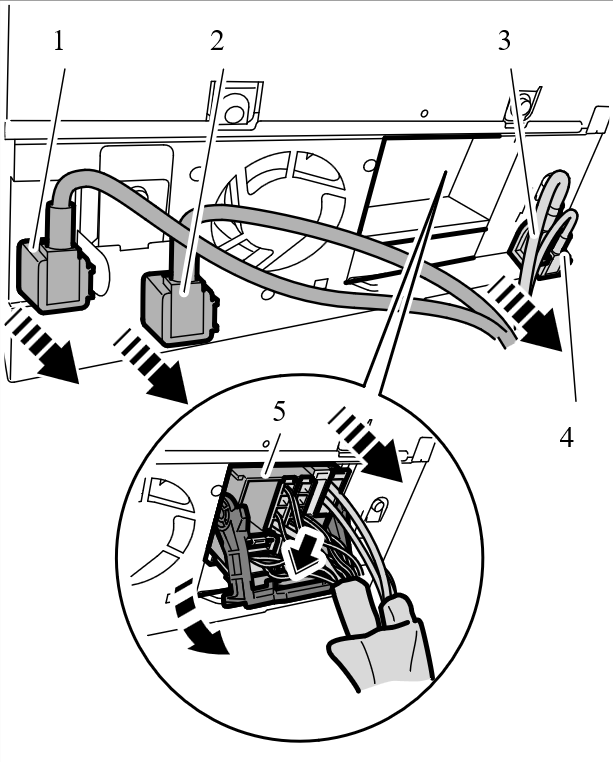 1
2
3
4
5