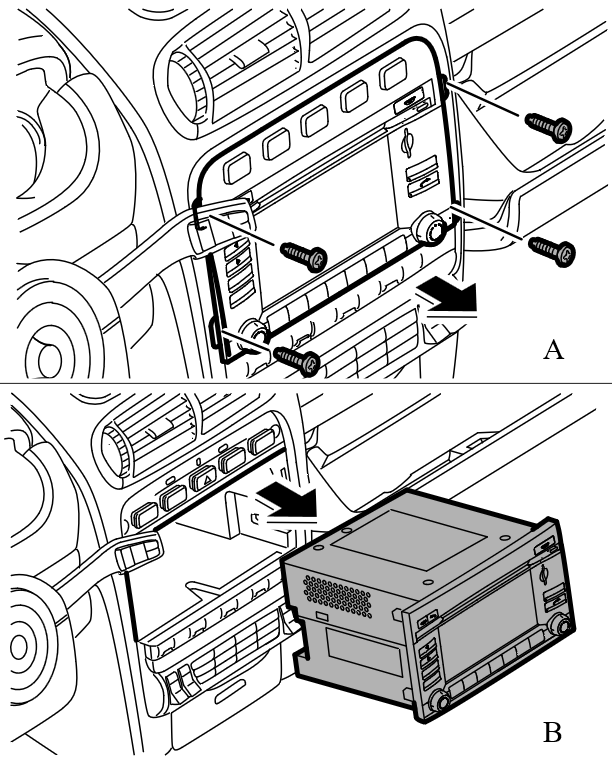 A

B