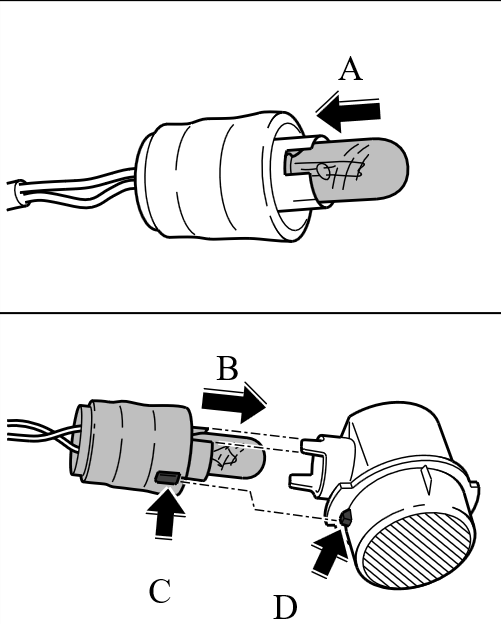 A

B

C

D