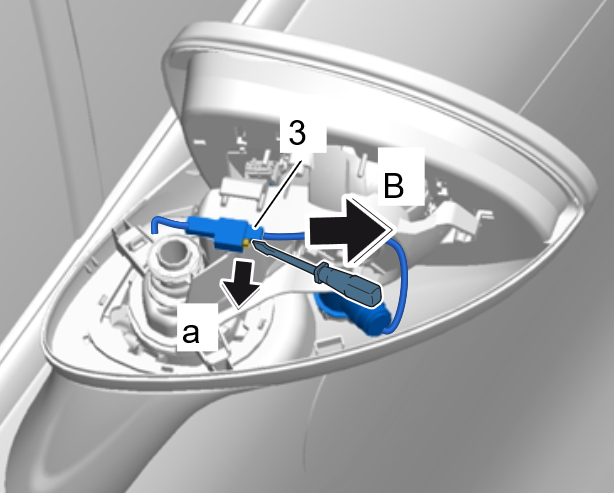 3
B
a