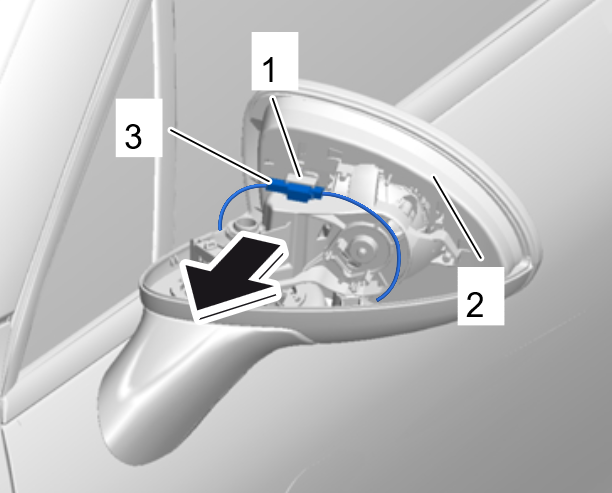 1
3
2