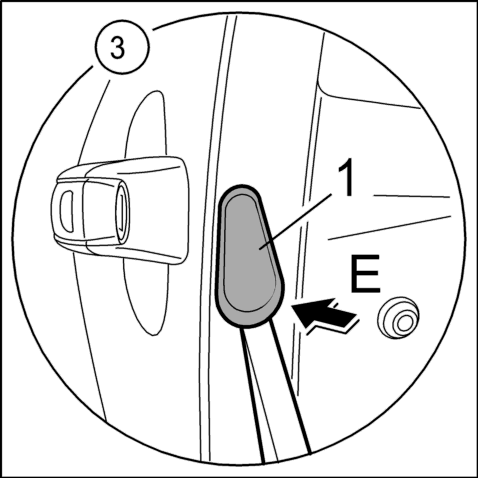 3

1

E