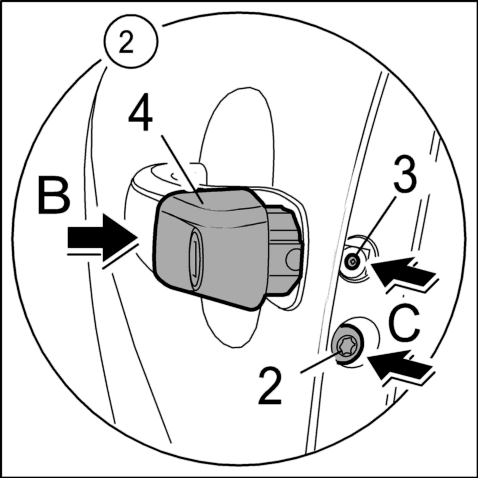 2
4
B
3
C
2