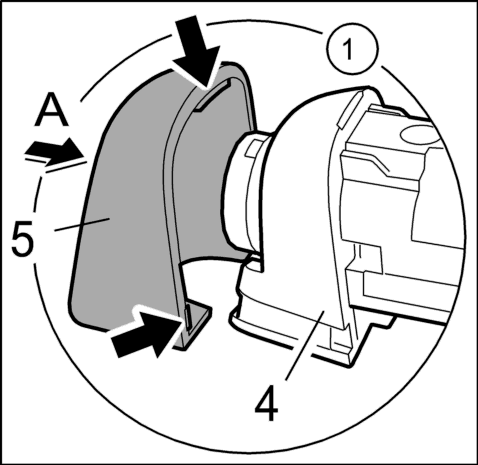 1
A
5
4