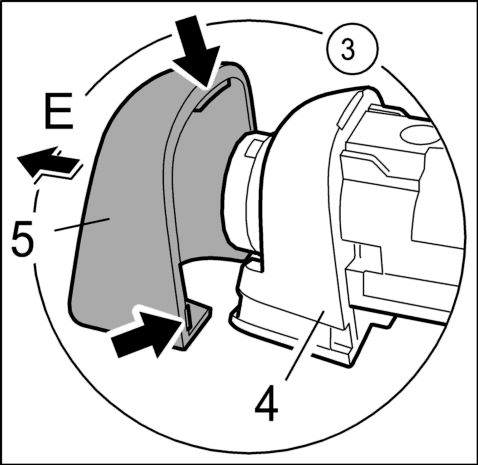 3
E
5
4