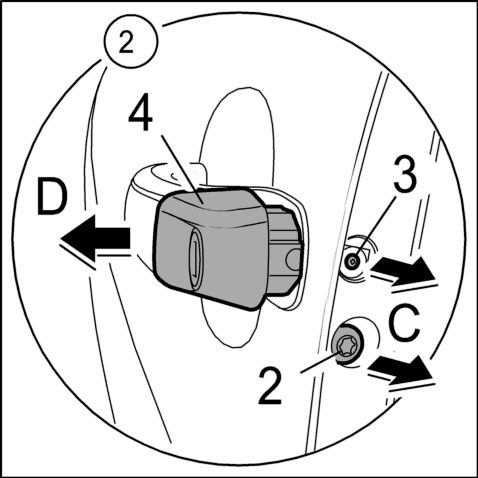 2
4
D
3
C
2