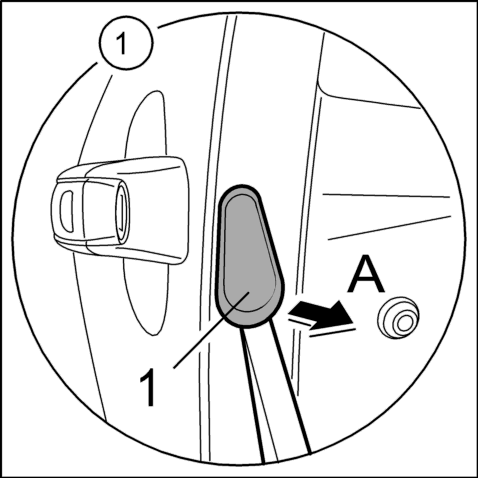 1

A

1