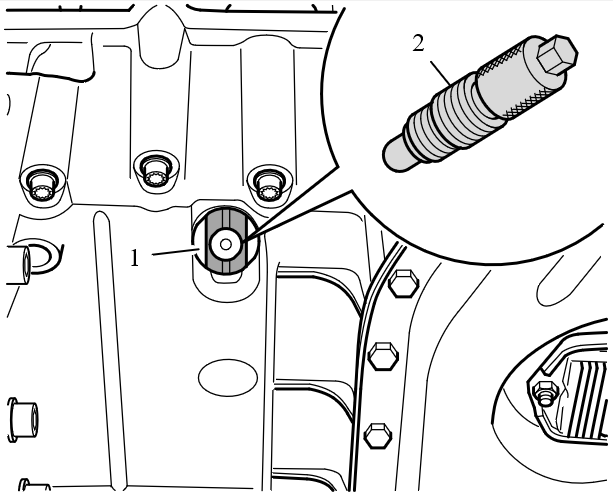 2

1