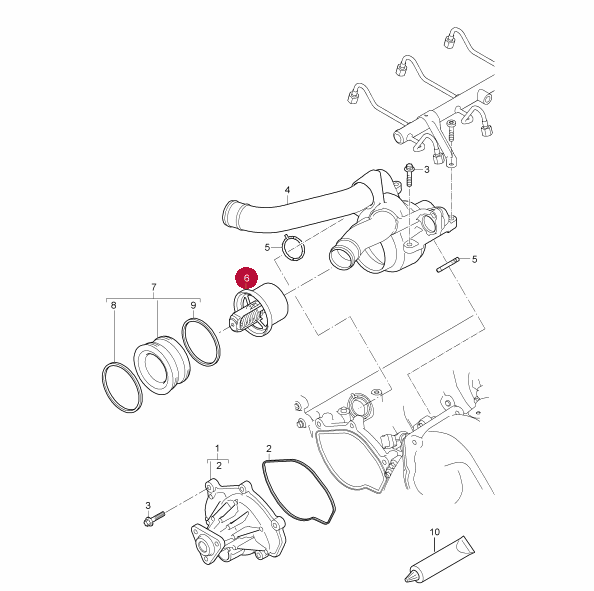 3
4
5
5
6
7
8
9
1
2
2
3
10