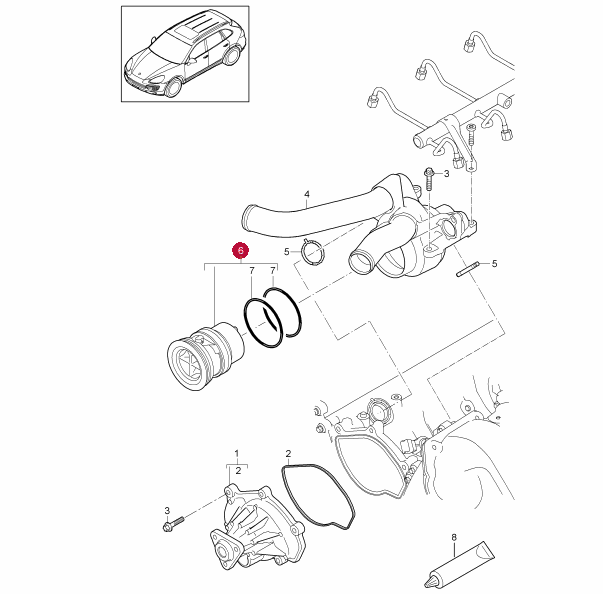 3
4
5
6
7
7
5
1
2
2
3
8