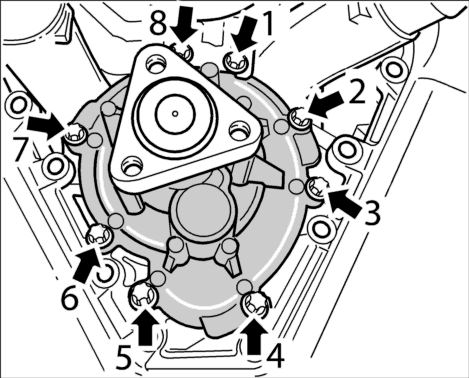 8
1
2
7
3
6
5
4