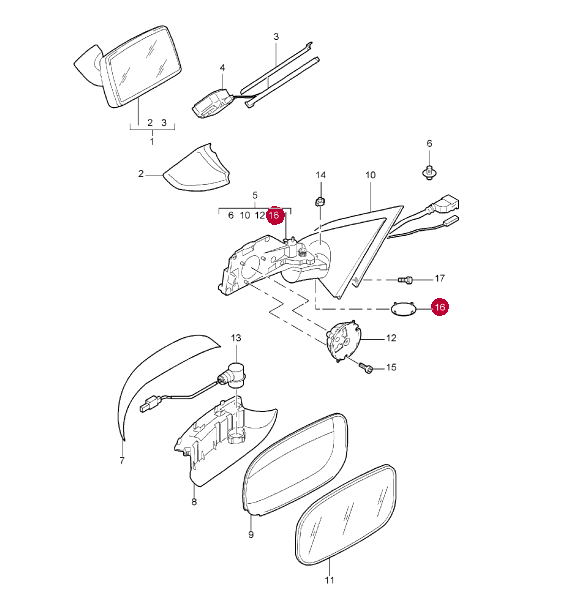 3
4
2 3
1
6
2
14
10
5
6 10 12 16
17
16
13
12
15
7
8
9
11