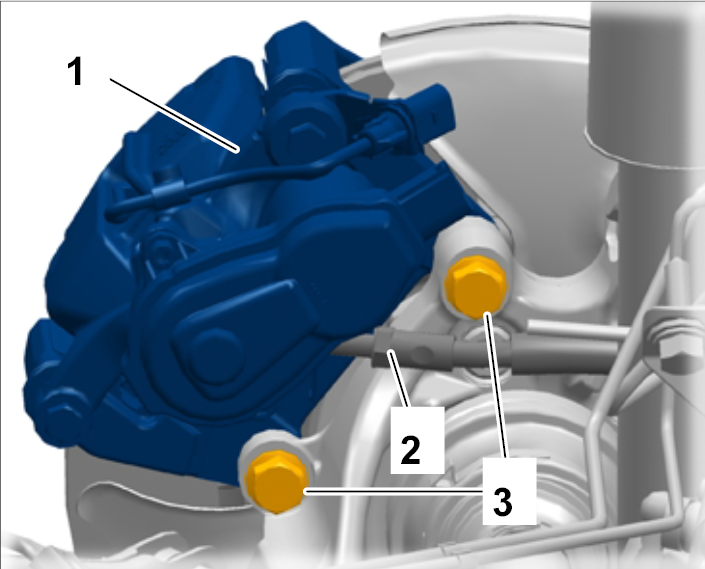 1
2
3