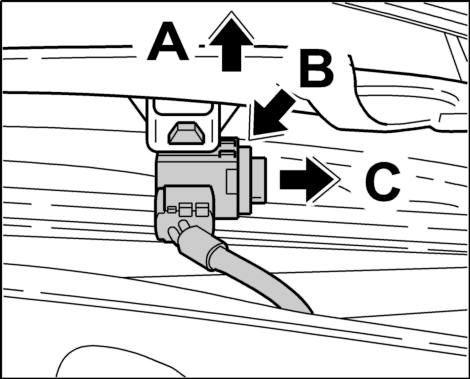 A
B
C