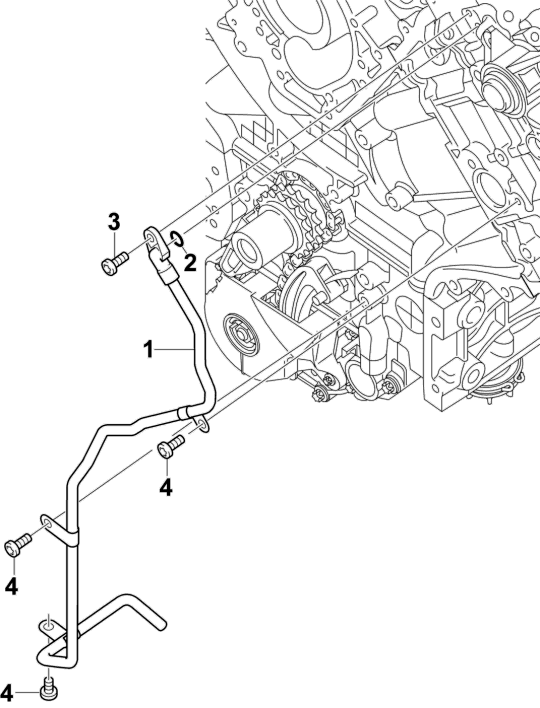 3
2
1
4
4
4