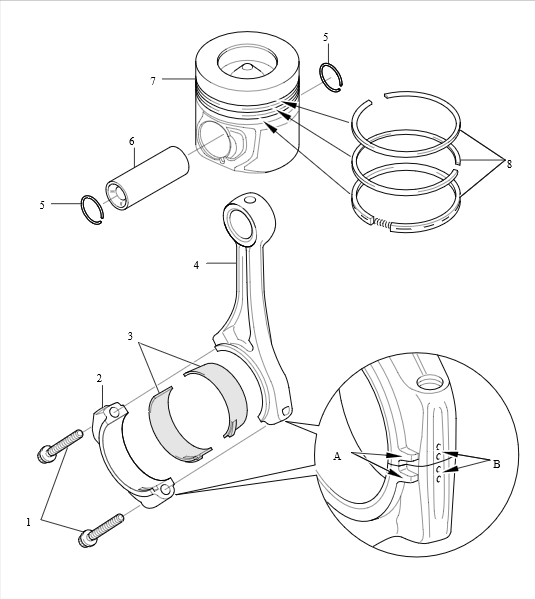 5
7
6
8
5
4
3
2
A
B
1