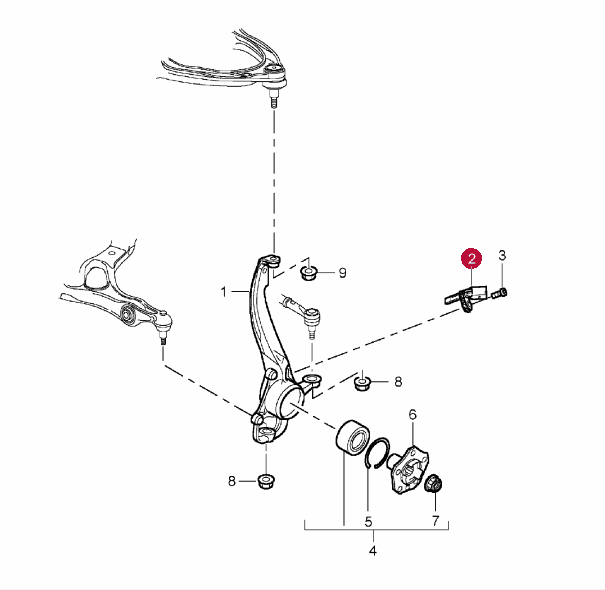 2
3
9
1
8
6
8
5
7
4